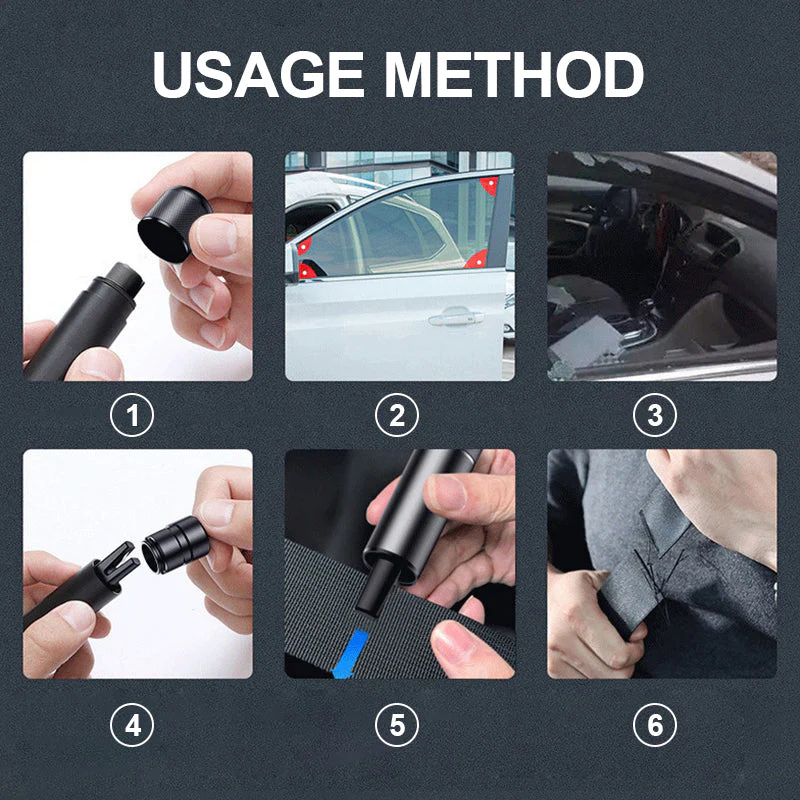 USAGE METHOD

1

2

3

4

5

6